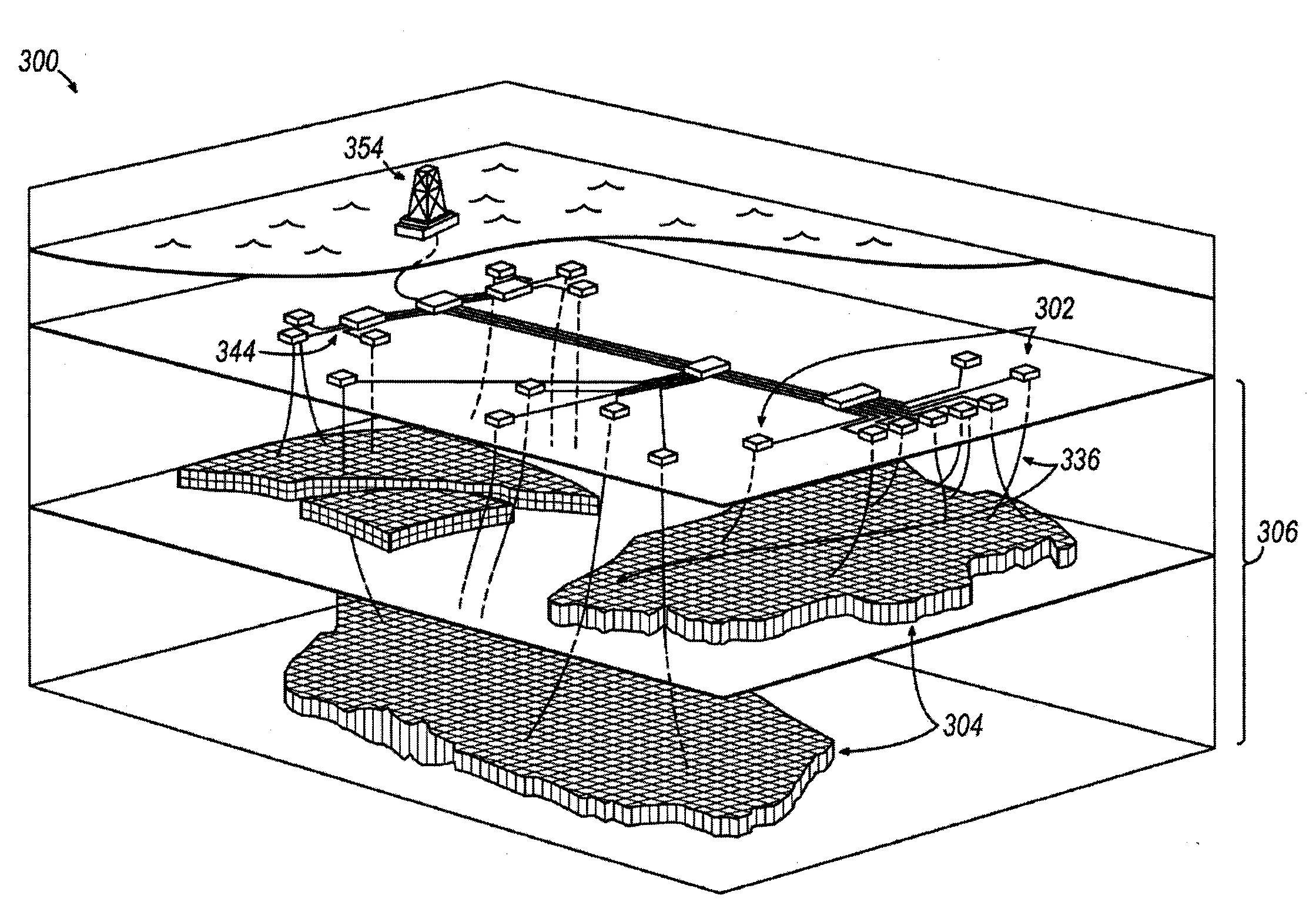 300
354
302
344
336
306
304